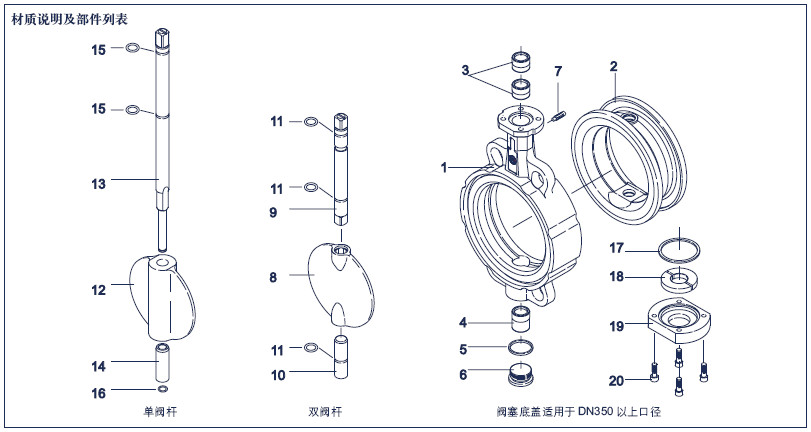 材质说明及部件列表

15
15
13
12
14
16
单阀杆

11
11
9
8
11
10
双阀杆

3
7
2
1
17
18
19
4
5
6
20
阀塞底盖适用于 DN350 以上口径